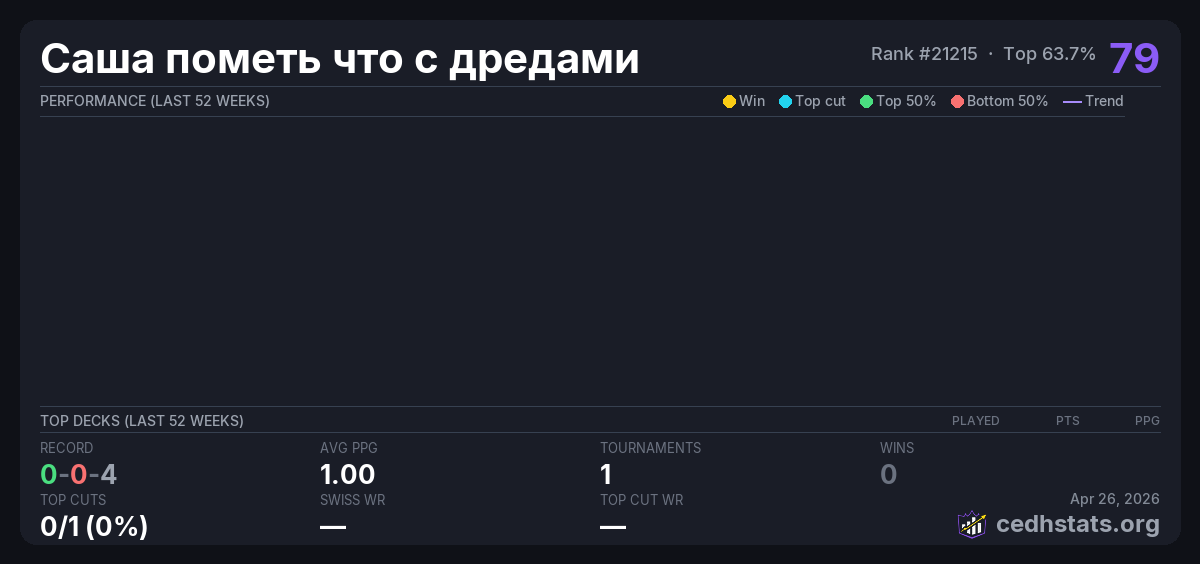 Саша пометь что с дредами

Rank #21215 · Top 63.7% 79

PERFORMANCE (LAST 52 WEEKS)

Win Top cut Top 50% Bottom 50% Trend

TOP DECKS (LAST 52 WEEKS)

PLAYED PTS PPG

RECORD
0-0-4

AVG PPG
1.00

TOURNAMENTS
1

WINS
0

TOP CUTS
0/1 (0%)

SWISS WR
—

TOP CUT WR
—

Apr 26, 2026

cedhstats.org